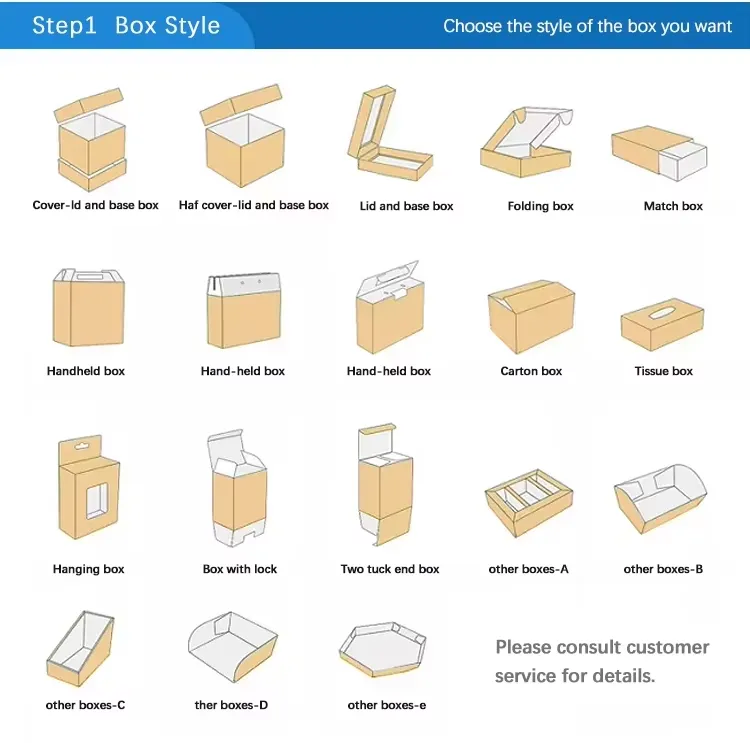 Step1 Box Style

Choose the style of the box you want

Cover-ld and base box

Haf cover-lid and base box

Lid and base box

Folding box

Match box

Handheld box

Hand-held box

Hand-held box

Carton box

Tissue box

Hanging box

Box with lock

Two tuck end box

other boxes-A

other boxes-B

other boxes-C

ther boxes-D

other boxes-e

Please consult customer service for details.